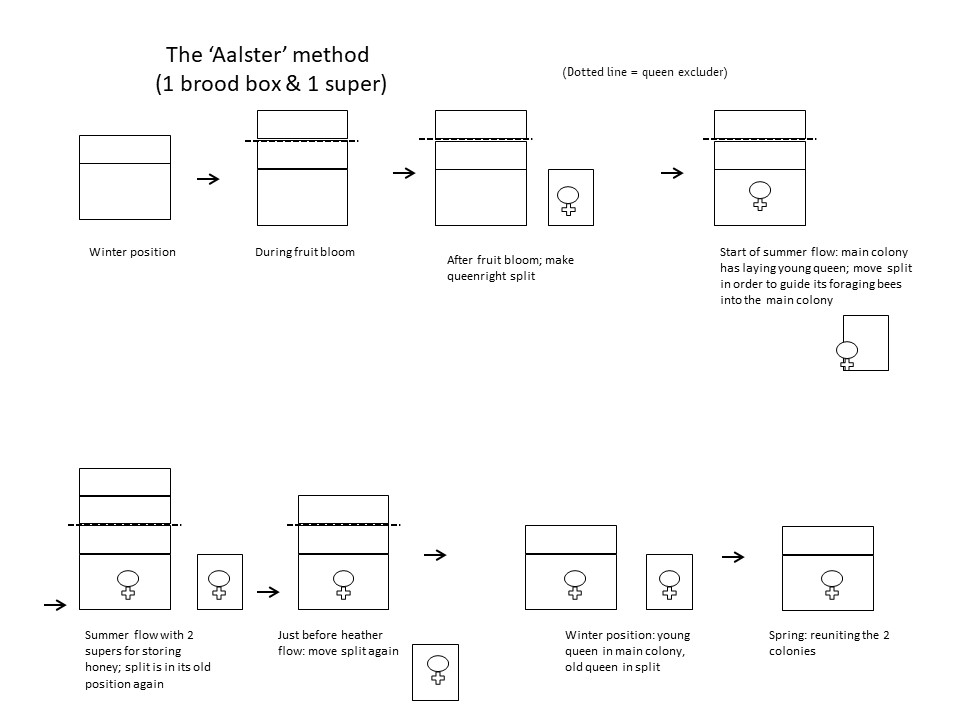 The 'Aalster' method
(1 brood box & 1 super)

(Dotted line = queen excluder)

Winter position

During fruit bloom

After fruit bloom; make queenright split

Start of summer flow: main colony has laying young queen; move split in order to guide its foraging bees into the main colony

Summer flow with 2 supers for storing honey; split is in its old position again

Just before heather flow: move split again

Winter position: young queen in main colony, old queen in split

Spring: reuniting the 2 colonies